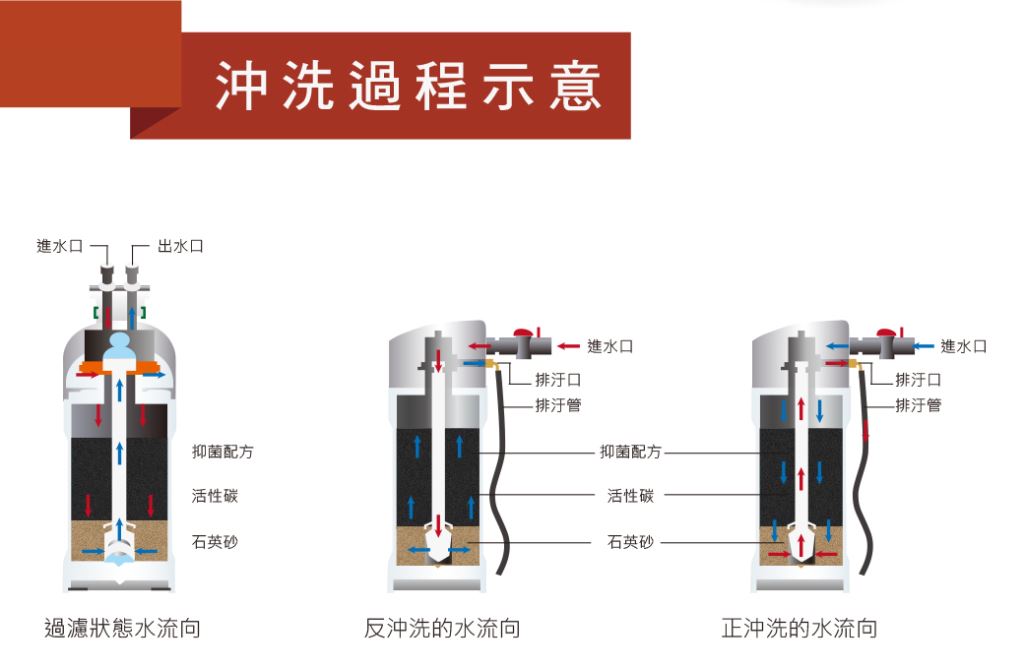 沖洗過程示意

進水口
出水口

抑菌配方
活性碳
石英砂

過濾狀態水流向

進水口
排汙口
排汙管

抑菌配方
活性碳
石英砂

反沖洗的水流向

進水口
排汙口
排汙管

正沖洗的水流向