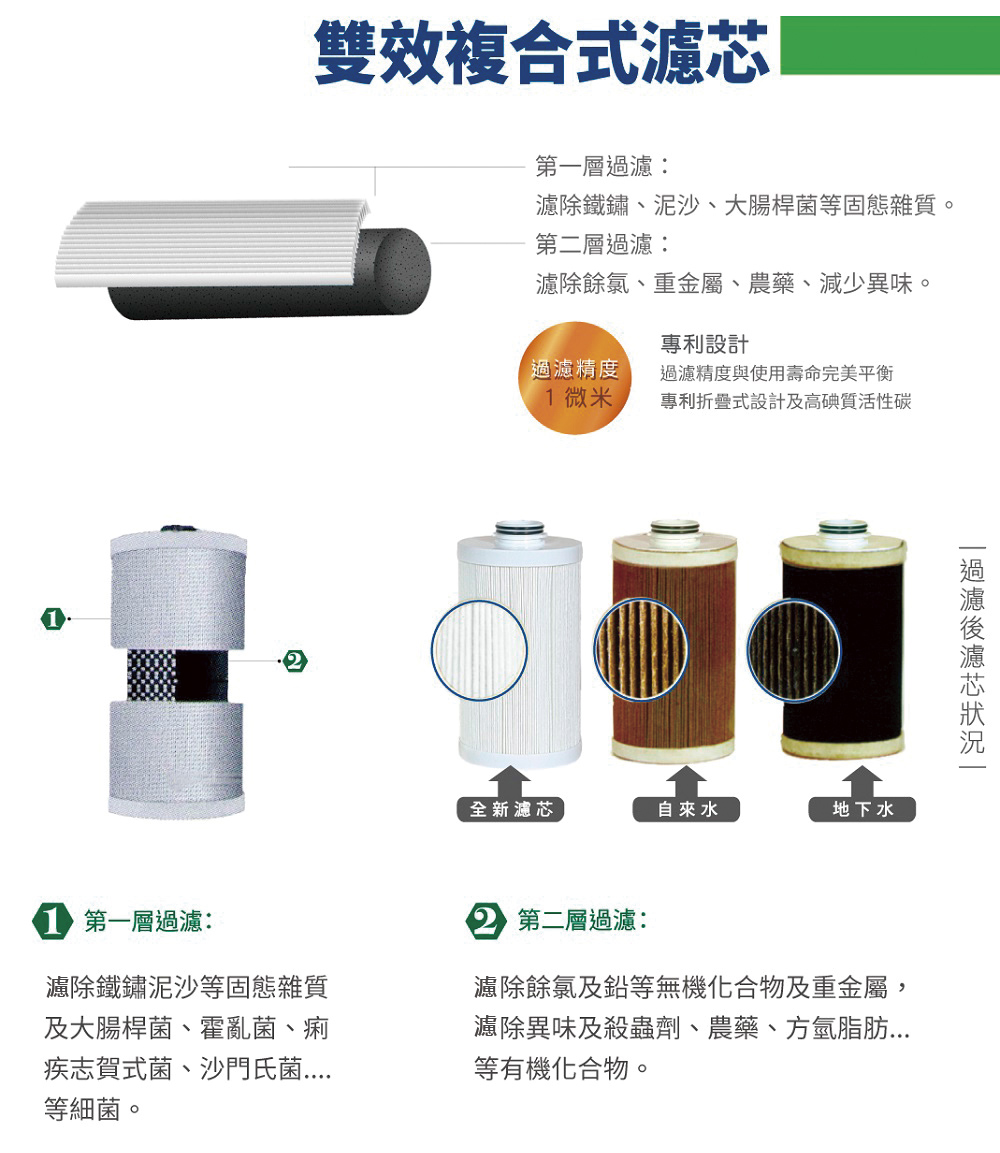 雙效複合式濾芯

第一層過濾：
濾除鐵鏽、泥沙、大腸桿菌等固態雜質。
第二層過濾：
濾除餘氯、重金屬、農藥、減少異味。

過濾精度
1 微米

專利設計
過濾精度與使用壽命完美平衡
專利折疊式設計及高碘質活性碳

1
2

全新濾芯
自來水
地下水

過濾後濾芯狀況

1 第一層過濾：

濾除鐵鏽泥沙等固態雜質及大腸桿菌、霍亂菌、痢疾志賀式菌、沙門氏菌....等細菌。

2 第二層過濾：

濾除餘氯及鉛等無機化合物及重金屬，濾除異味及殺蟲劑、農藥、方氫脂肪...等有機化合物。